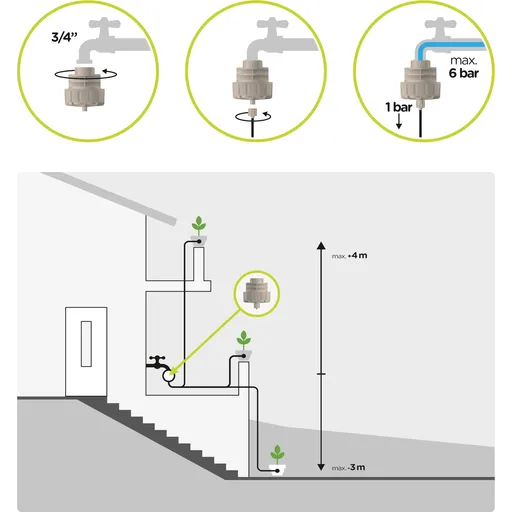 3/4''

max.
6 bar

1 bar

max. +4 m

max. -3 m