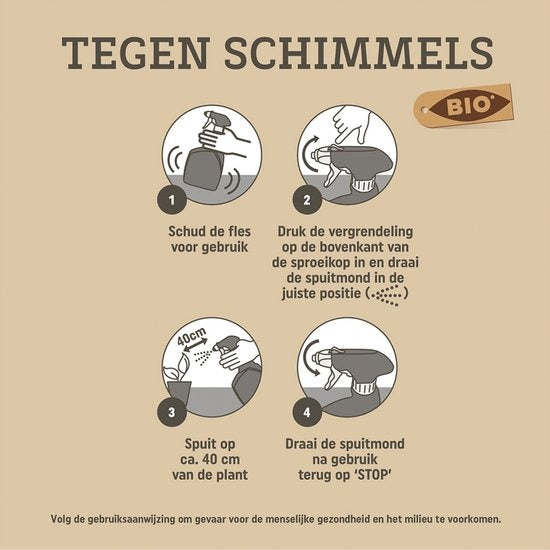 TEGEN SCHIMMELS

BIO

1

Schud de fles voor gebruik

2

Druk de vergrendeling op de bovenkant van de sproeikop in en draai de spuitmond in de juiste positie ( )

40cm

3

Spuit op ca. 40 cm van de plant

4

Draai de spuitmond na gebruik terug op 'STOP'

Volg de gebruiksaanwijzing om gevaar voor de menselijke gezondheid en het milieu te voorkomen.