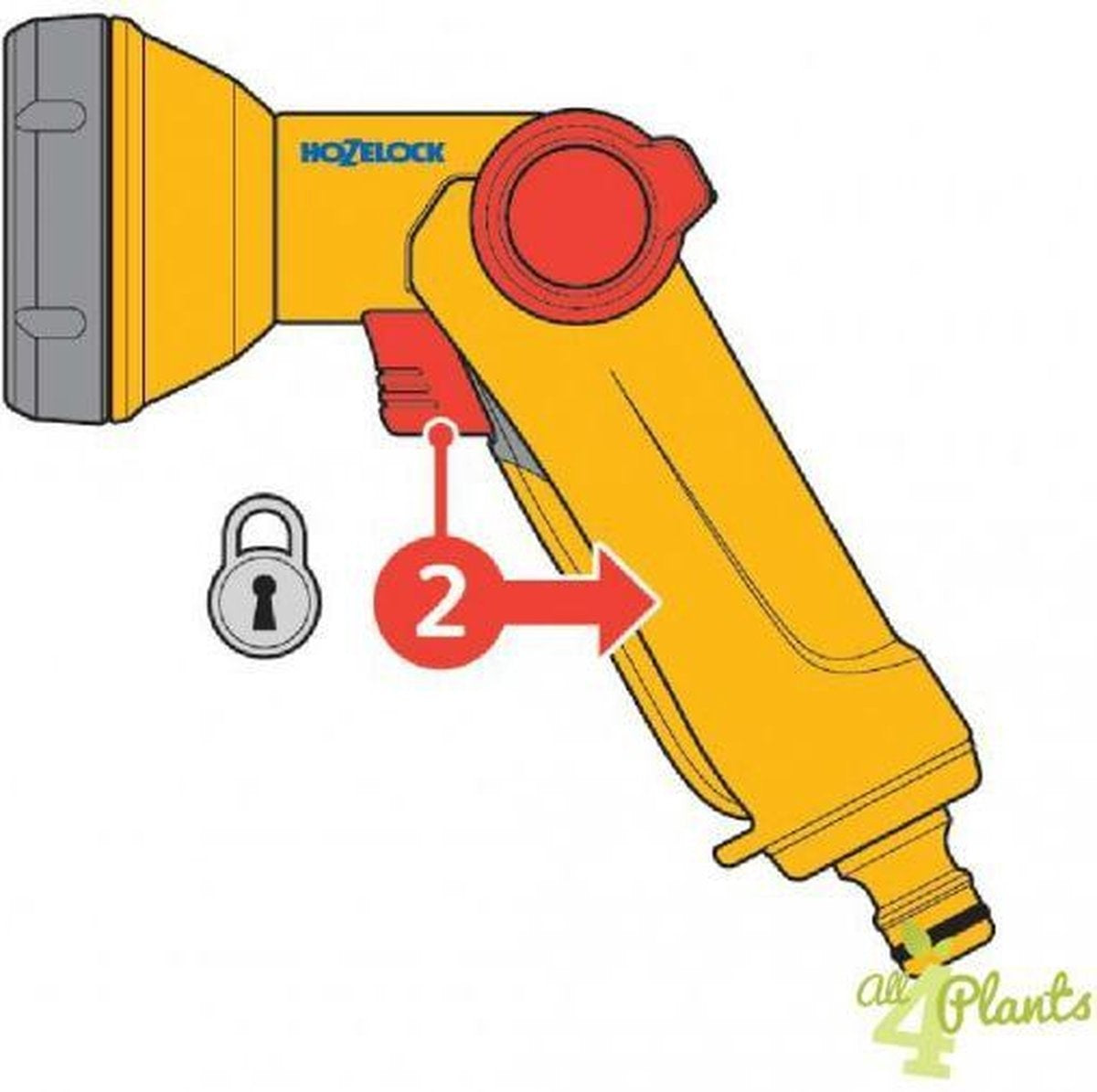 HOZELOCK

2

All 4 Plants